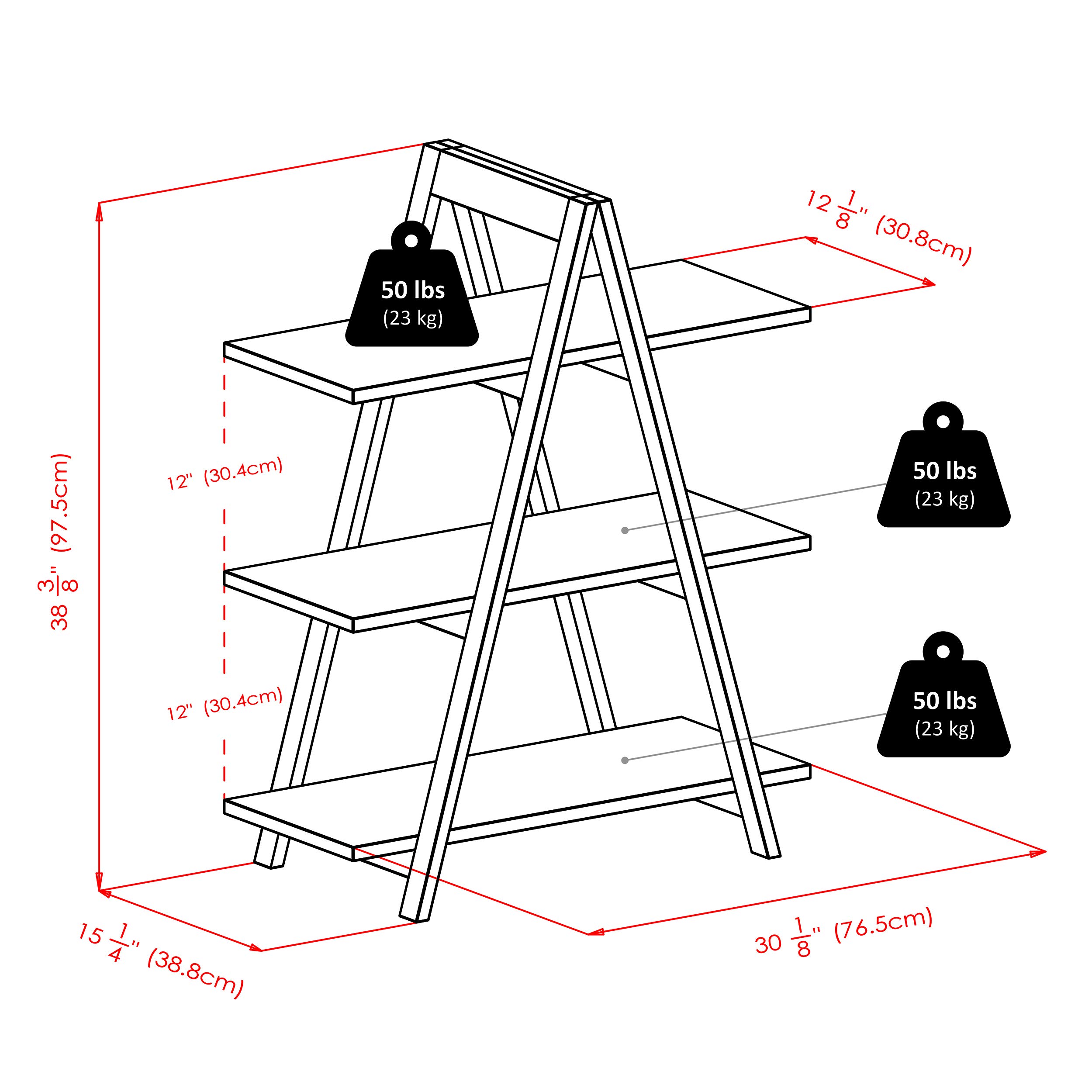 $12\frac{1}{8}$" (30.8cm)

50 lbs
(23 kg)

$38\frac{3}{8}$" (97.5cm)

12" (30.4cm)

50 lbs
(23 kg)

12" (30.4cm)

50 lbs
(23 kg)

$15\frac{1}{4}$" (38.8cm)

$30\frac{1}{8}$" (76.5cm)